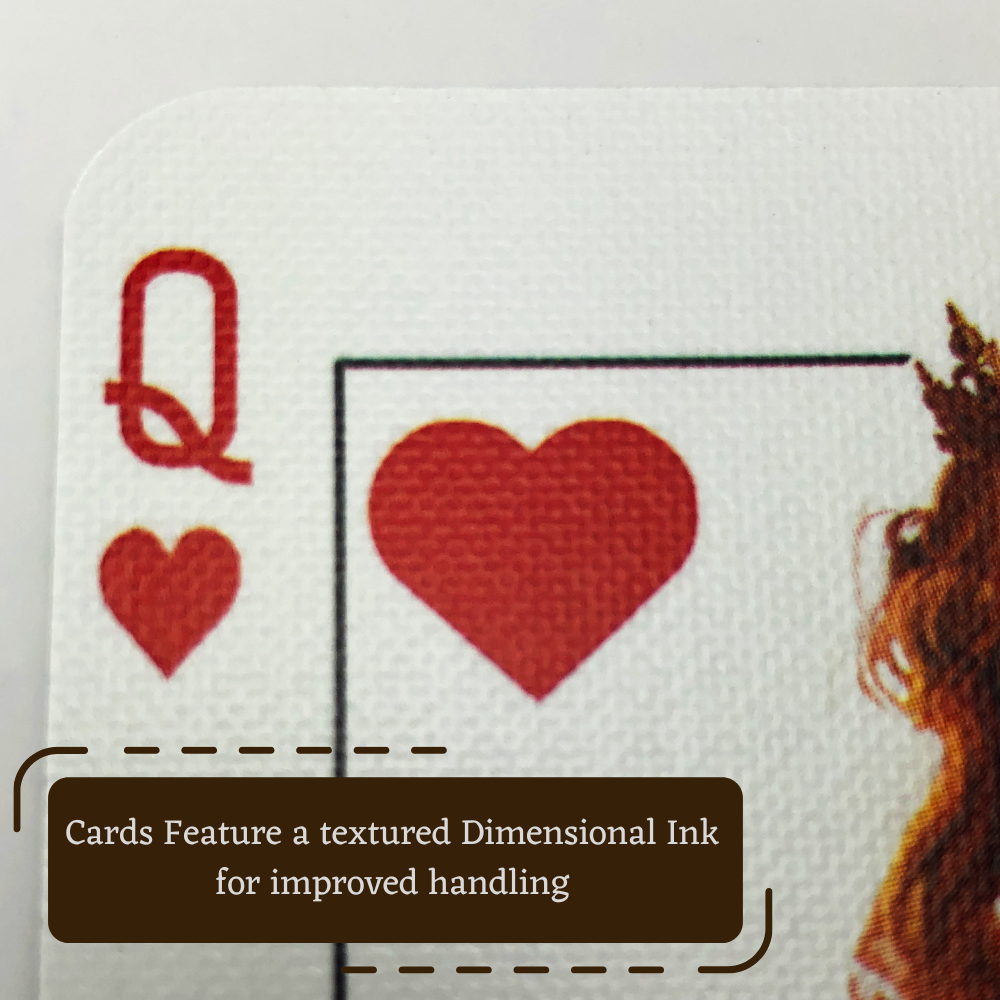 Q

Cards Feature a textured Dimensional Ink for improved handling